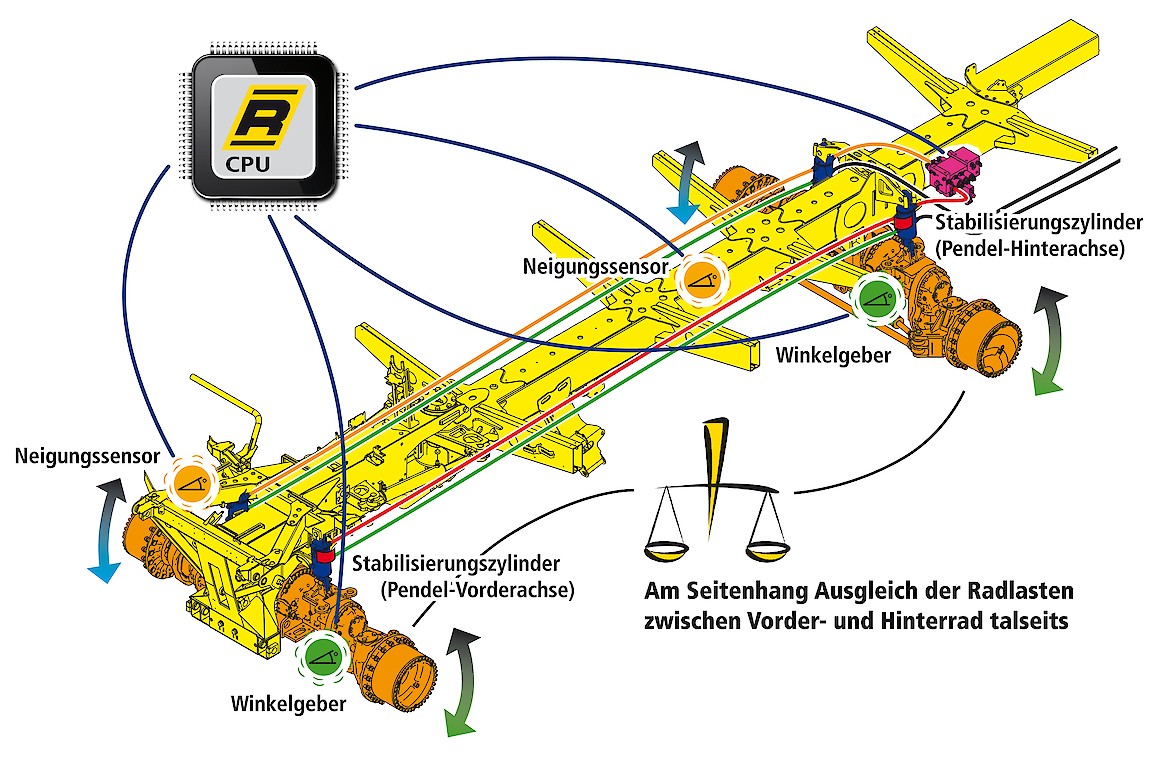 R
CPU

Stabilisierungszylinder
(Pendel-Hinterachse)

Neigungssensor

Winkelgeber

Neigungssensor

Stabilisierungszylinder
(Pendel-Vorderachse)

Am Seitenhang Ausgleich der Radlasten zwischen Vorder- und Hinterrad talseits

Winkelgeber